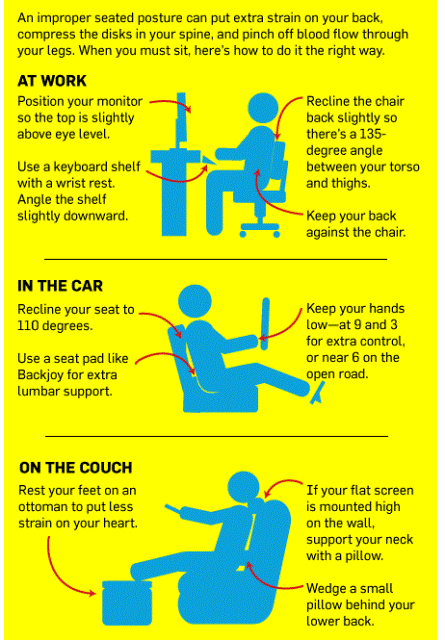 An improper seated posture can put extra strain on your back, compress the disks in your spine, and pinch off blood flow through your legs. When you must sit, here's how to do it the right way.

AT WORK

Position your monitor so the top is slightly above eye level.

Use a keyboard shelf with a wrist rest. Angle the shelf slightly downward.

Recline the chair back slightly so there's a 135-degree angle between your torso and thighs.

Keep your back against the chair.

IN THE CAR

Recline your seat to 110 degrees.

Use a seat pad like Backjoy for extra lumbar support.

Keep your hands low—at 9 and 3 for extra control, or near 6 on the open road.

ON THE COUCH

Rest your feet on an ottoman to put less strain on your heart.

If your flat screen is mounted high on the wall, support your neck with a pillow.

Wedge a small pillow behind your lower back.